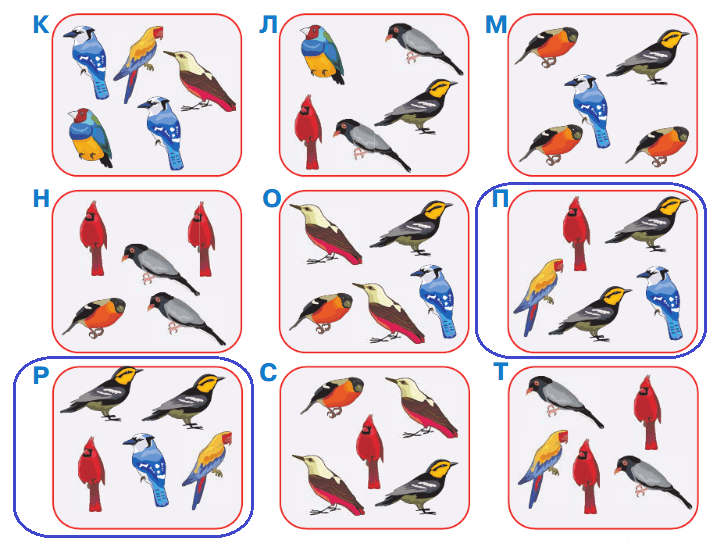 К Л М
Н О П
Р С Т