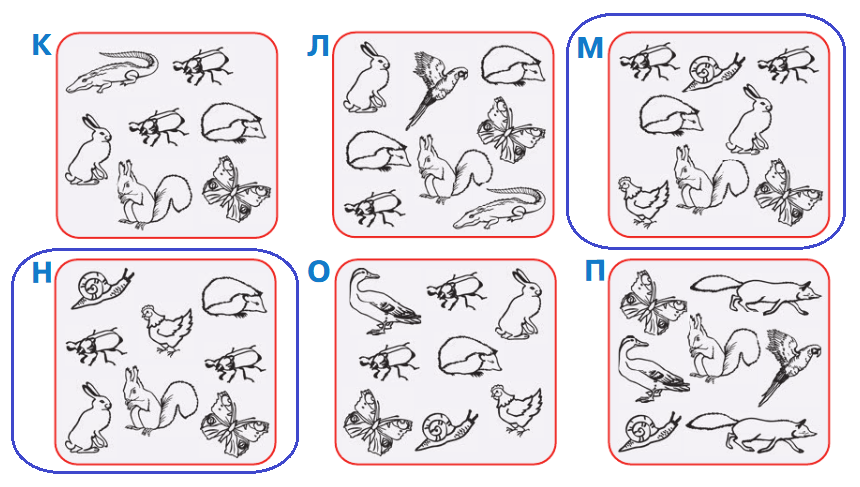 К

Л

М

Н

О

П